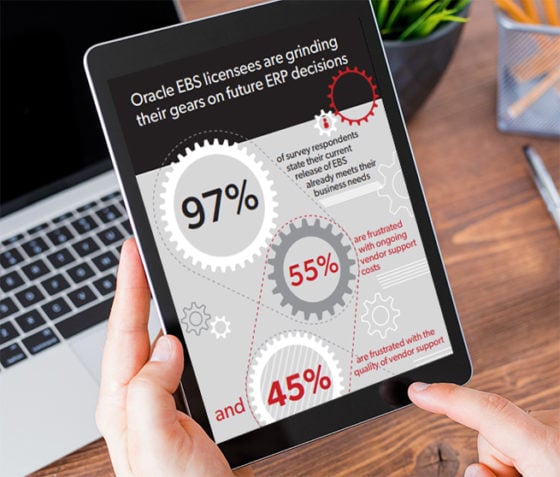 Oracle EBS licensees are grinding their gears on future ERP decisions

97%

of survey respondents state their current release of EBS already meets their business needs

55%

are frustrated with ongoing vendor support costs

and 45%

are frustrated with the quality of vendor support